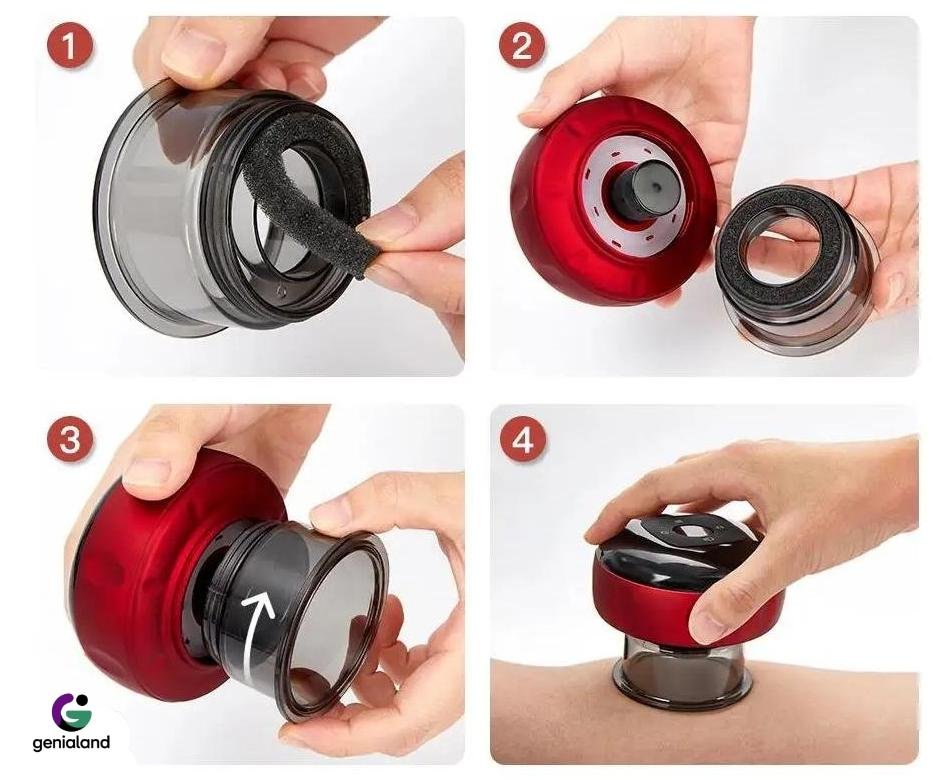 1
2
3
4
genialand