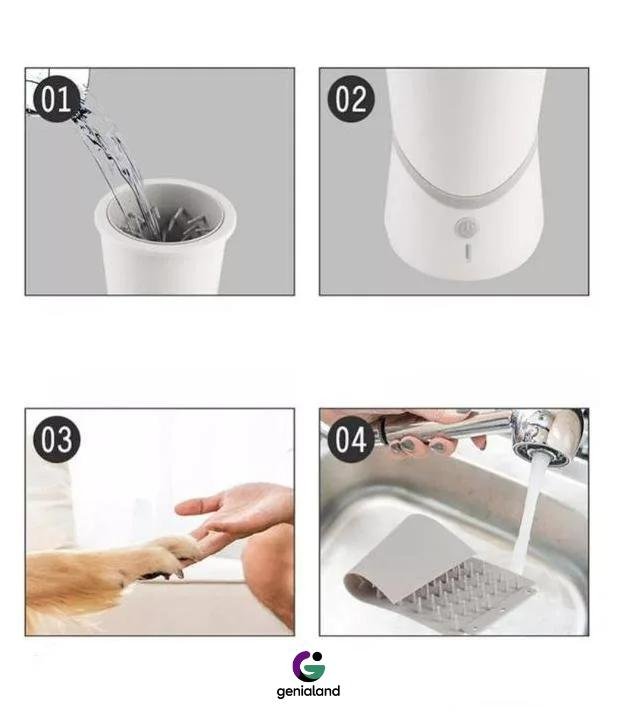 01

02

03

04

genialand