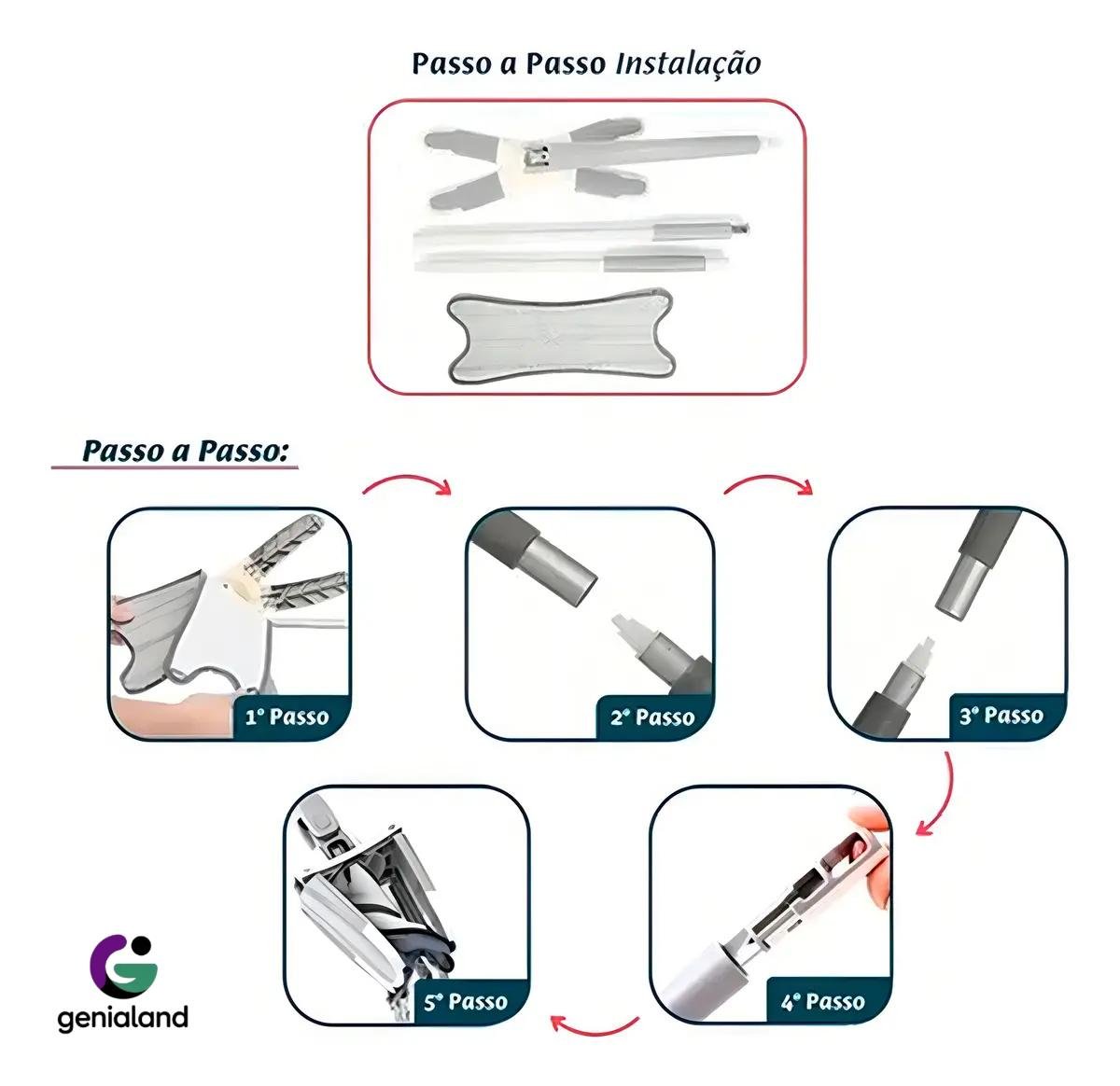 Passo a Passo Instalação

Passo a Passo:

1° Passo

2° Passo

3° Passo

4° Passo

5° Passo

genialand