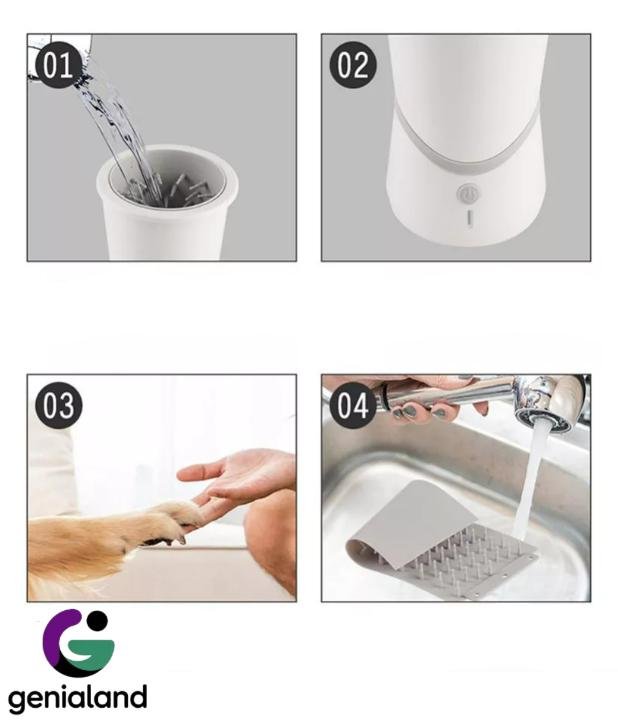 01

02

03

04

genialand