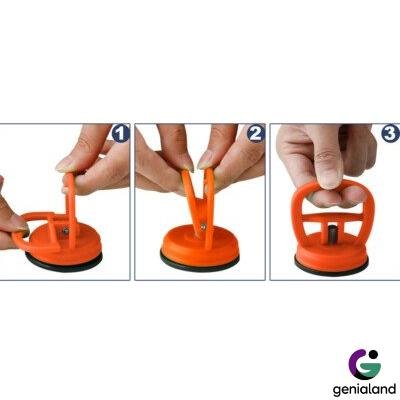 1
2
3
genialand